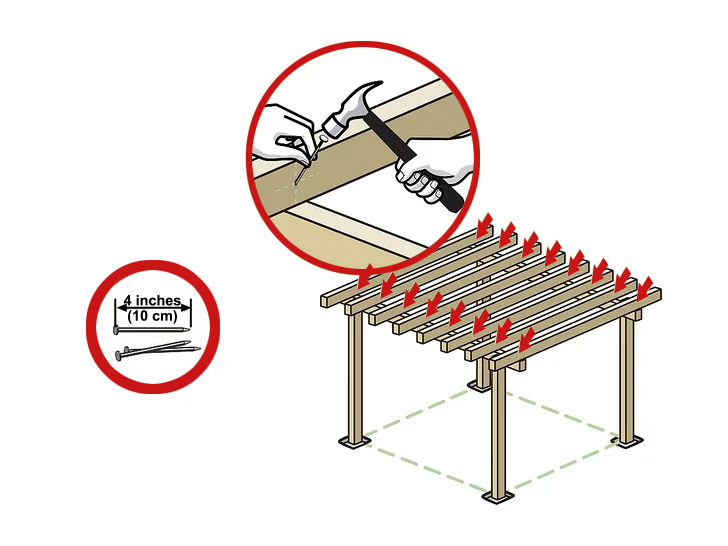 4 inches
(10 cm)