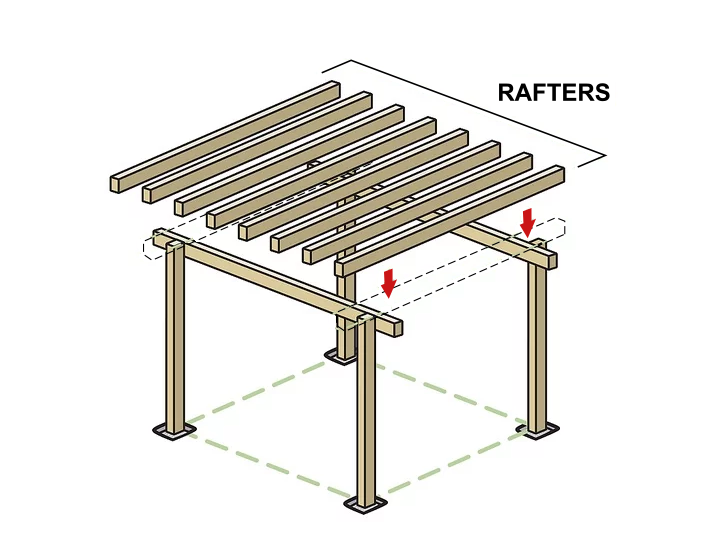 RAFTERS