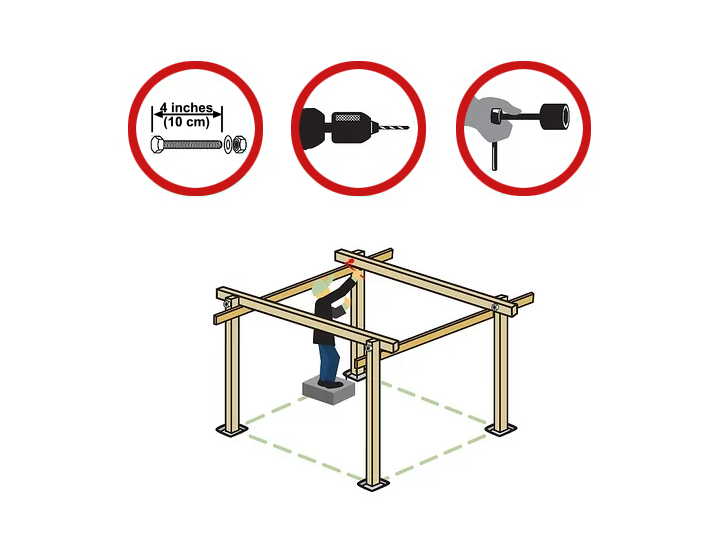 4 inches
(10 cm)