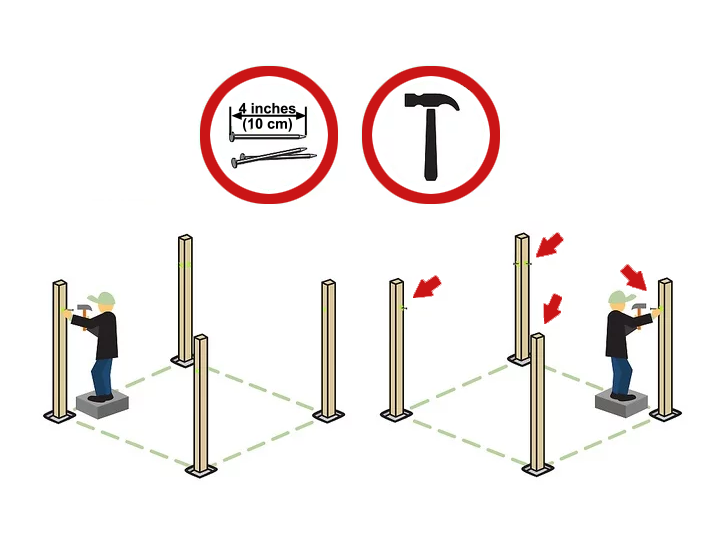 4 inches
(10 cm)