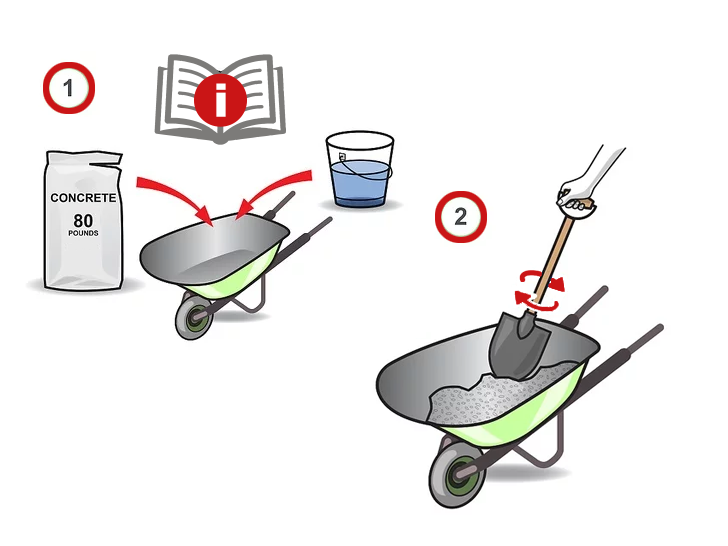 1

i

CONCRETE
80
POUNDS

2