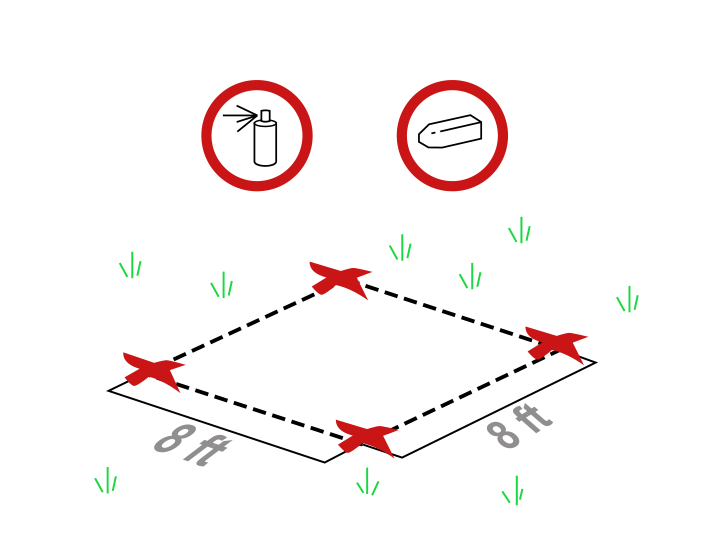 8 ft

8 ft